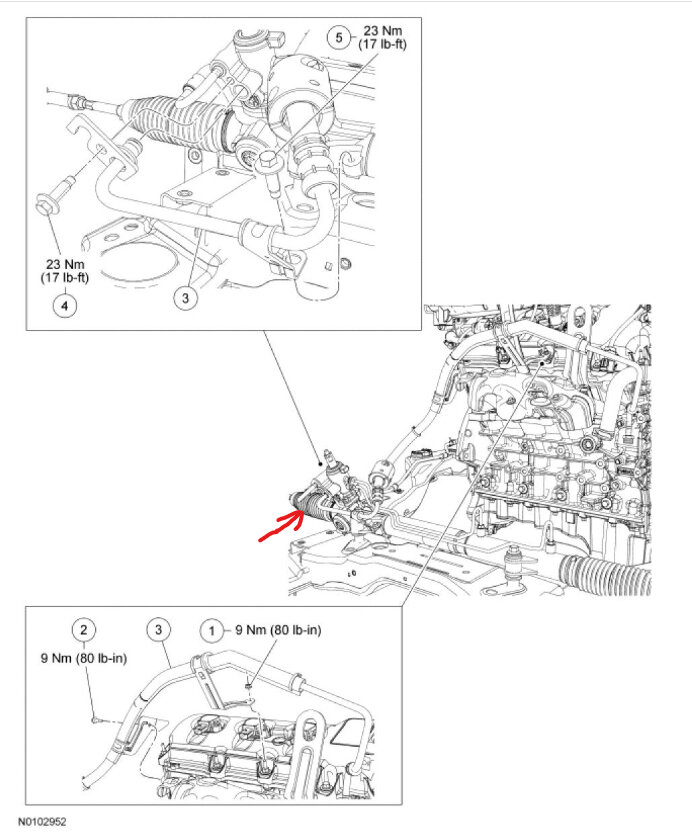 5 23 Nm (17 lb-ft)

23 Nm (17 lb-ft)

4

3

2
9 Nm (80 lb-in)

3

1 9 Nm (80 lb-in)

N0102952