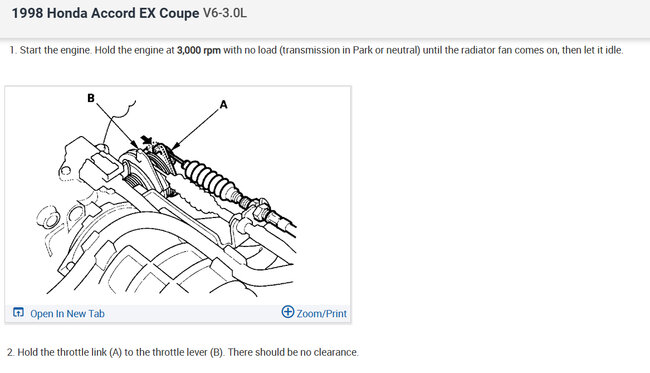 1998 Honda Accord EX Coupe V6-3.0L

1. Start the engine. Hold the engine at 3,000 rpm with no load (transmission in Park or neutral) until the radiator fan comes on, then let it idle.

B

A

Open In New Tab

Zoom/Print

2. Hold the throttle link (A) to the throttle lever (B). There should be no clearance.