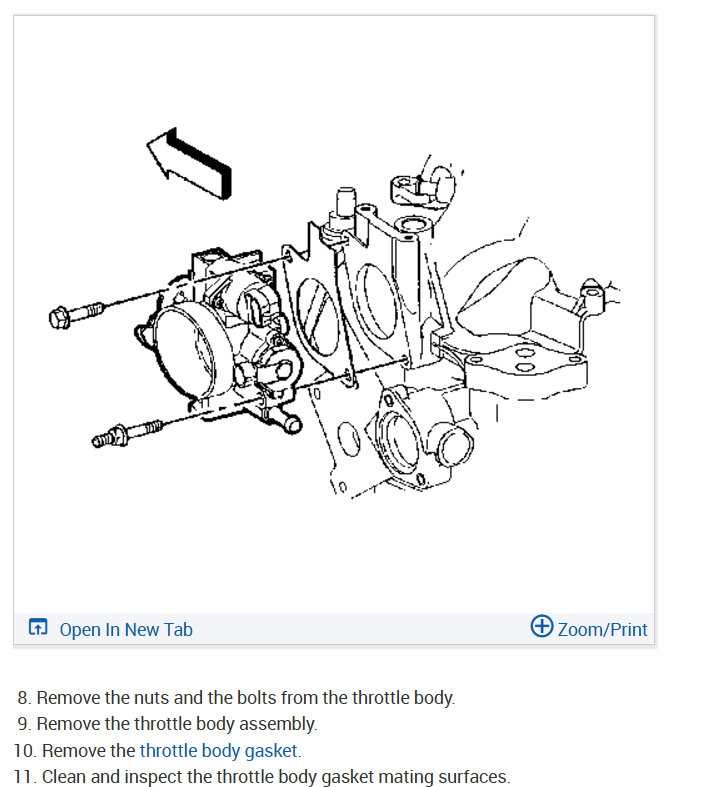 Open In New Tab

Zoom/Print

8. Remove the nuts and the bolts from the throttle body.
9. Remove the throttle body assembly.
10. Remove the throttle body gasket.
11. Clean and inspect the throttle body gasket mating surfaces.