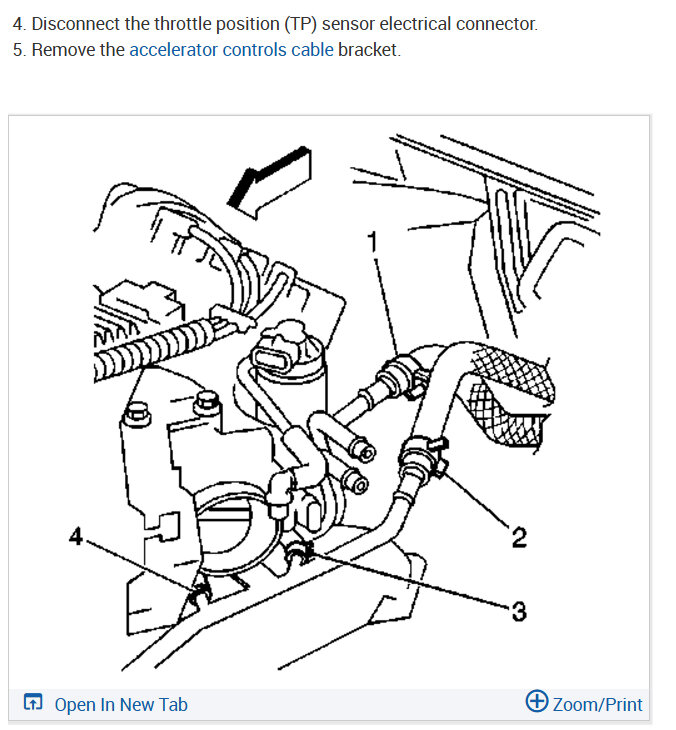 4. Disconnect the throttle position (TP) sensor electrical connector.
5. Remove the accelerator controls cable bracket.

1

2

4

3

Open In New Tab

Zoom/Print