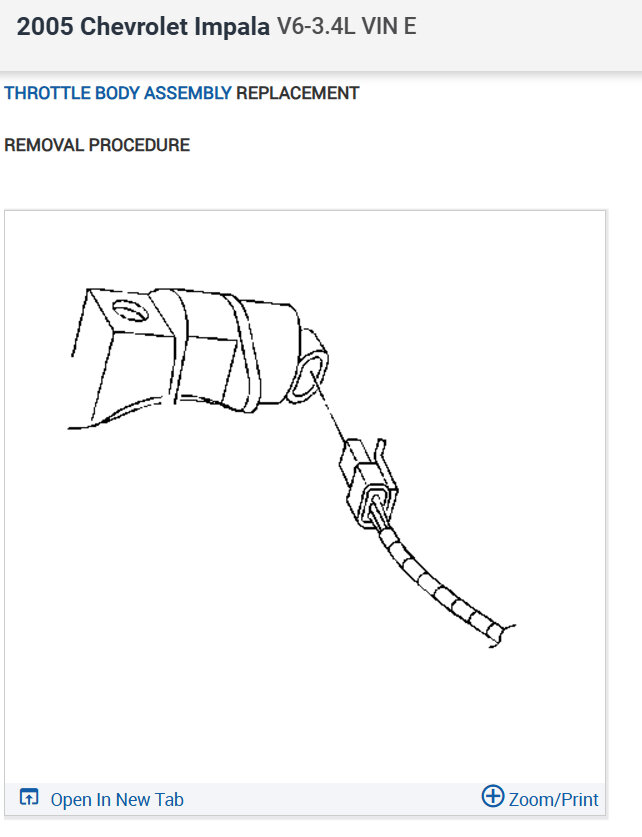 2005 Chevrolet Impala V6-3.4L VIN E

THROTTLE BODY ASSEMBLY REPLACEMENT

REMOVAL PROCEDURE

Open In New Tab

Zoom/Print