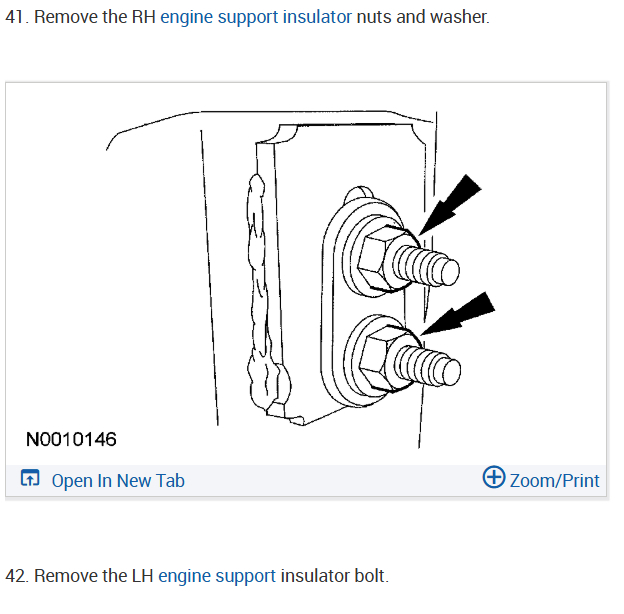 41. Remove the RH engine support insulator nuts and washer.

N0010146

Open In New Tab

Zoom/Print

42. Remove the LH engine support insulator bolt.