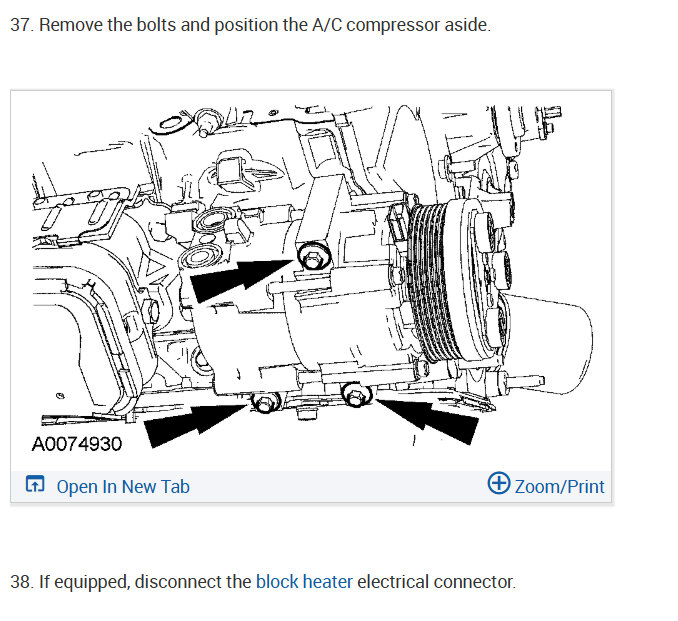 37. Remove the bolts and position the A/C compressor aside.

A0074930

Open In New Tab

Zoom/Print

38. If equipped, disconnect the block heater electrical connector.