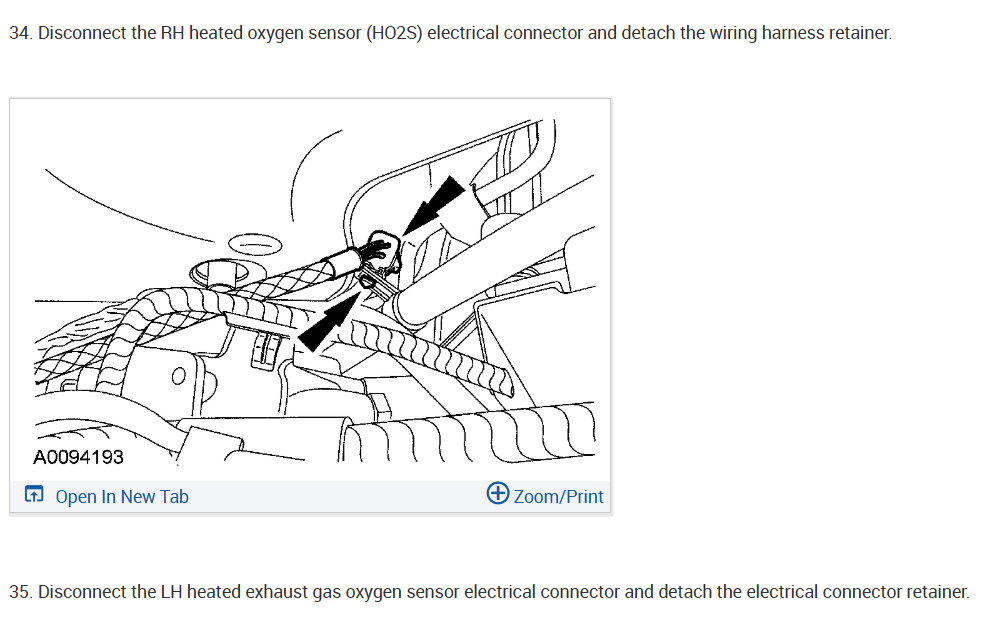 34. Disconnect the RH heated oxygen sensor (HO2S) electrical connector and detach the wiring harness retainer.

A0094193

Open In New Tab

Zoom/Print

35. Disconnect the LH heated exhaust gas oxygen sensor electrical connector and detach the electrical connector retainer.