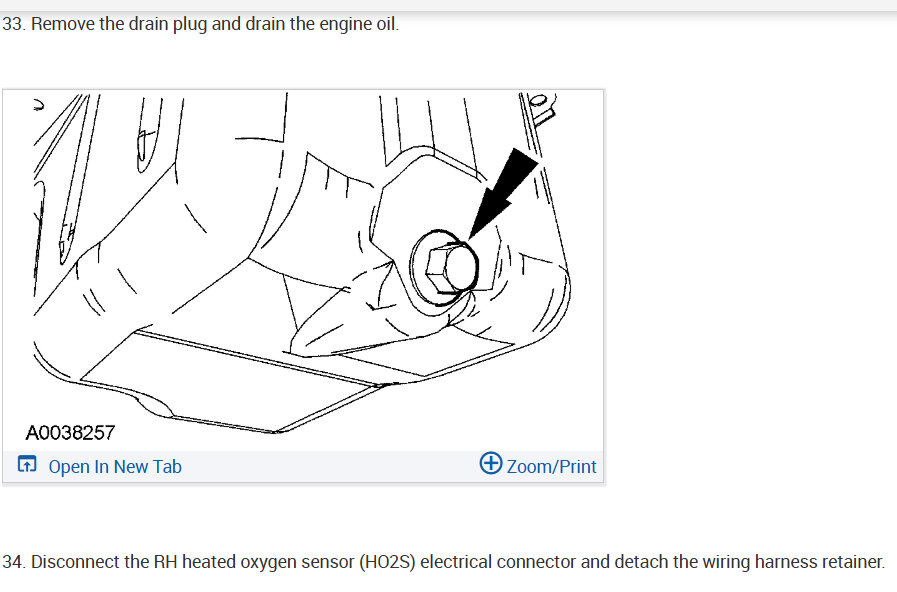 33. Remove the drain plug and drain the engine oil.

A0038257

Open In New Tab

Zoom/Print

34. Disconnect the RH heated oxygen sensor (HO2S) electrical connector and detach the wiring harness retainer.