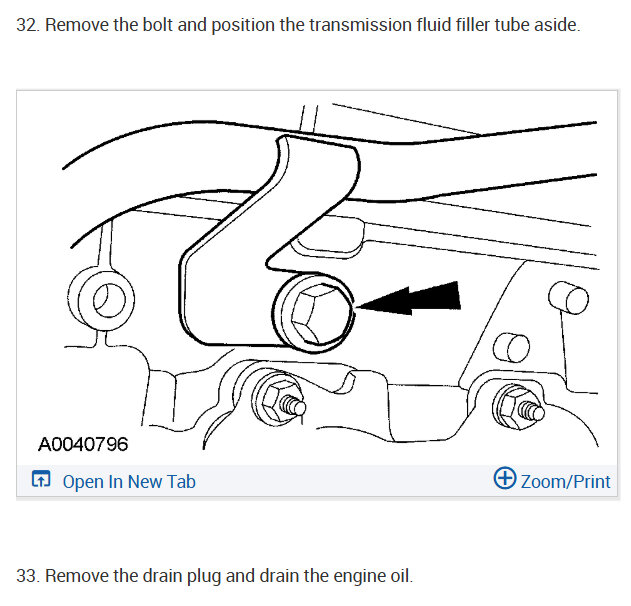 32. Remove the bolt and position the transmission fluid filler tube aside.

A0040796

Open In New Tab

Zoom/Print

33. Remove the drain plug and drain the engine oil.