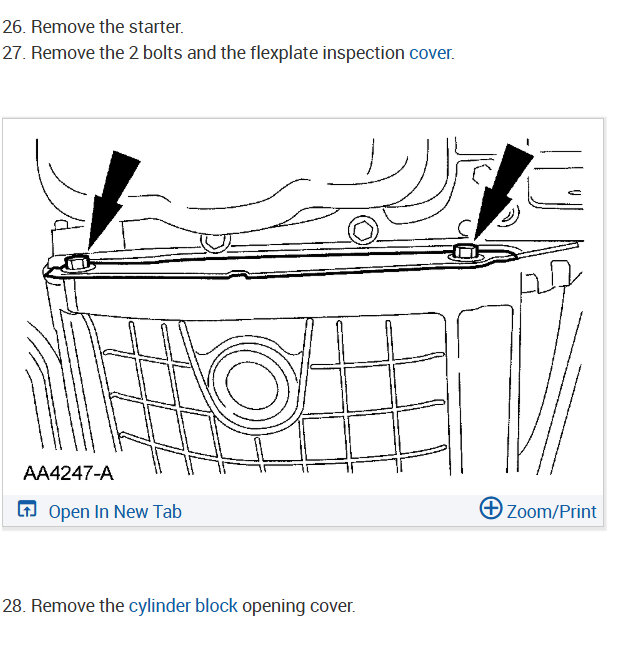 26. Remove the starter.
27. Remove the 2 bolts and the flexplate inspection cover.

AA4247-A

Open In New Tab

Zoom/Print

28. Remove the cylinder block opening cover.