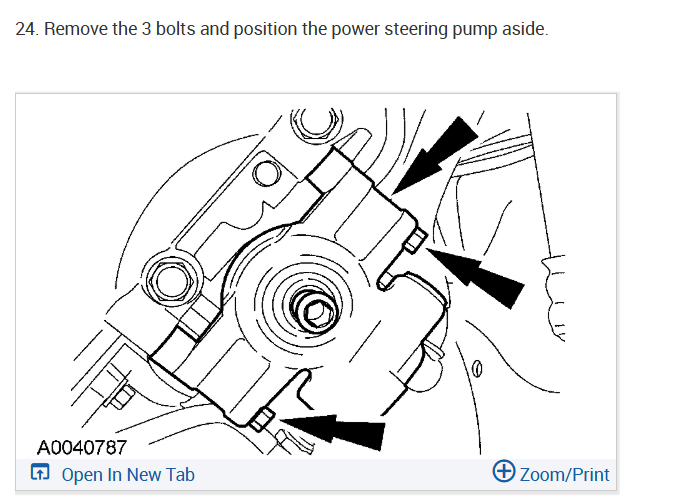 24. Remove the 3 bolts and position the power steering pump aside.

A0040787

Open In New Tab

Zoom/Print