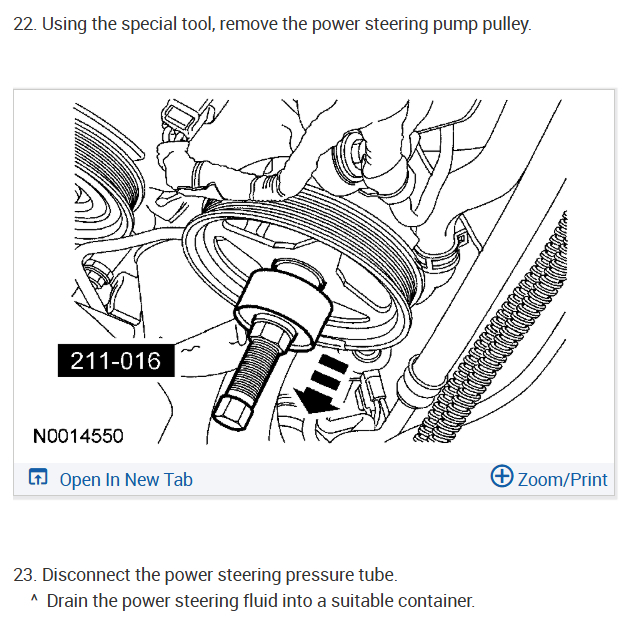 22. Using the special tool, remove the power steering pump pulley.

211-016

N0014550

Open In New Tab

Zoom/Print

23. Disconnect the power steering pressure tube.
^ Drain the power steering fluid into a suitable container.