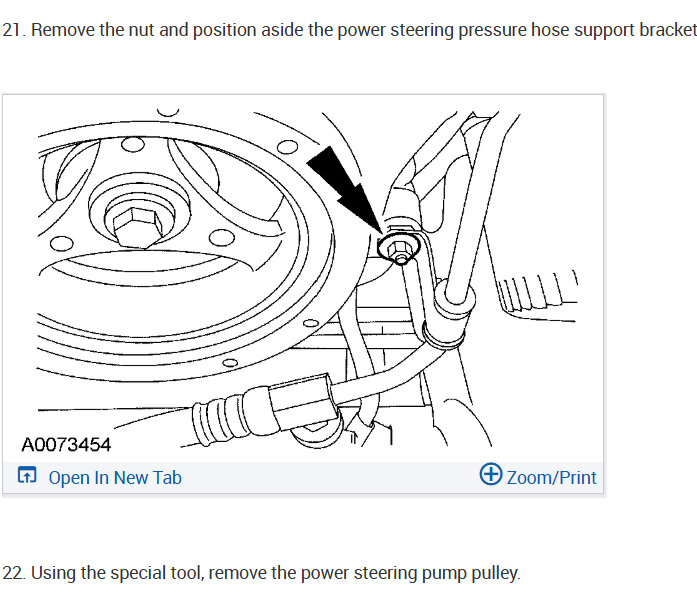 21. Remove the nut and position aside the power steering pressure hose support bracket

A0073454

Open In New Tab

Zoom/Print

22. Using the special tool, remove the power steering pump pulley.