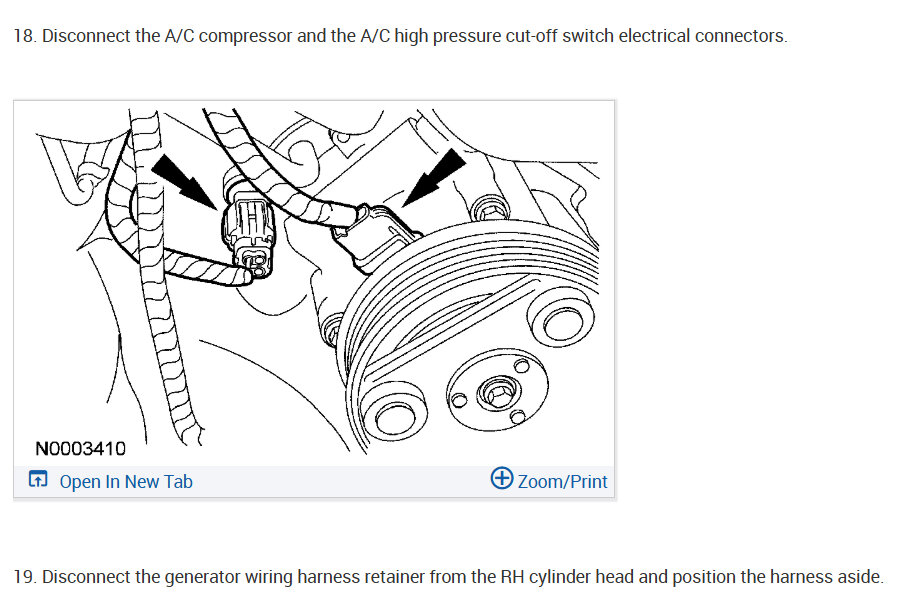 18. Disconnect the A/C compressor and the A/C high pressure cut-off switch electrical connectors.

N0003410

Open In New Tab

Zoom/Print

19. Disconnect the generator wiring harness retainer from the RH cylinder head and position the harness aside.