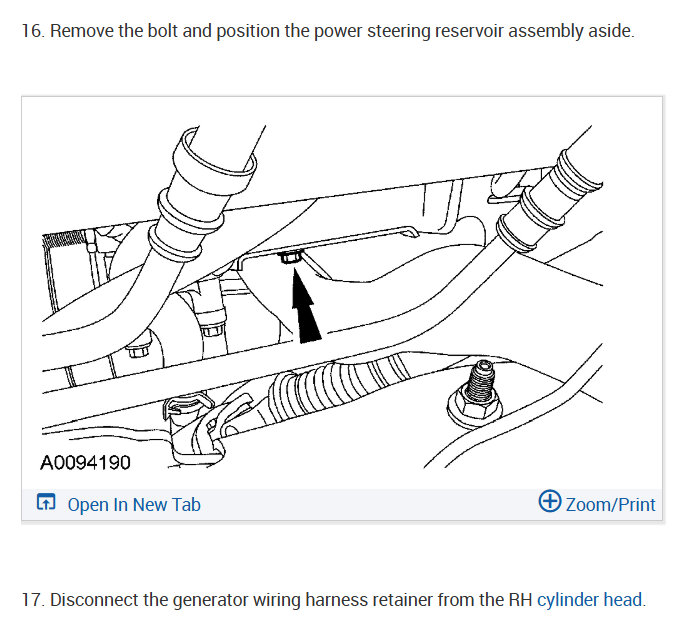 16. Remove the bolt and position the power steering reservoir assembly aside.

A0094190

Open In New Tab

Zoom/Print

17. Disconnect the generator wiring harness retainer from the RH cylinder head.