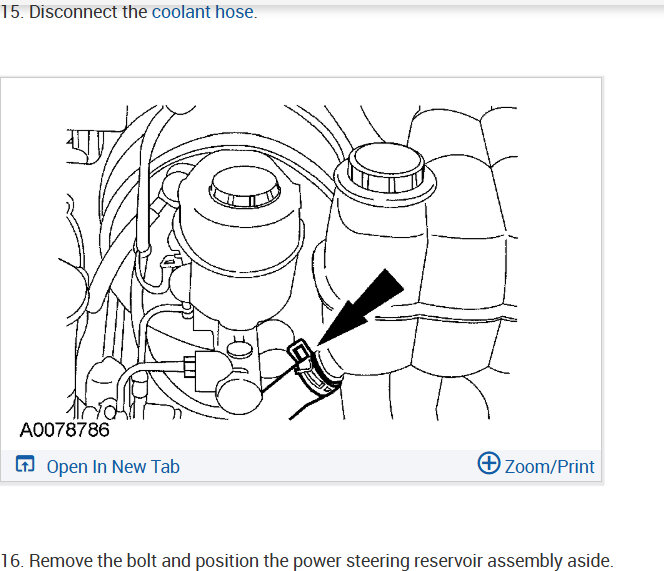 15. Disconnect the coolant hose.

A0078786

Open In New Tab

Zoom/Print

16. Remove the bolt and position the power steering reservoir assembly aside.