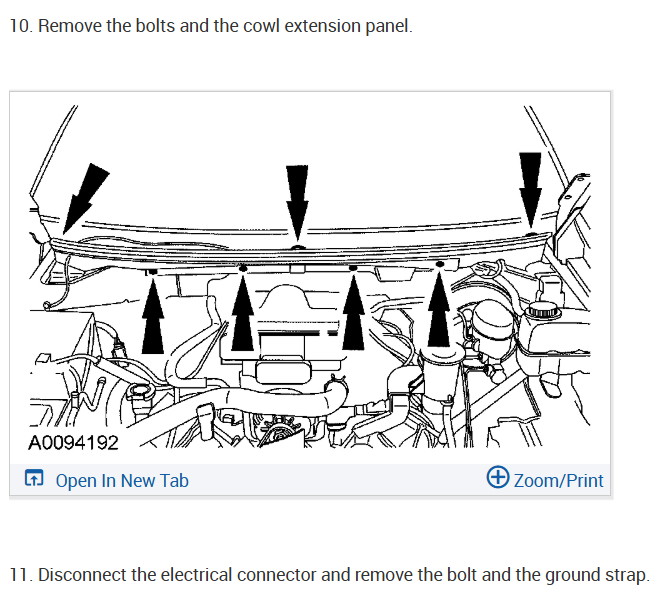 10. Remove the bolts and the cowl extension panel.

A0094192

Open In New Tab

Zoom/Print

11. Disconnect the electrical connector and remove the bolt and the ground strap.