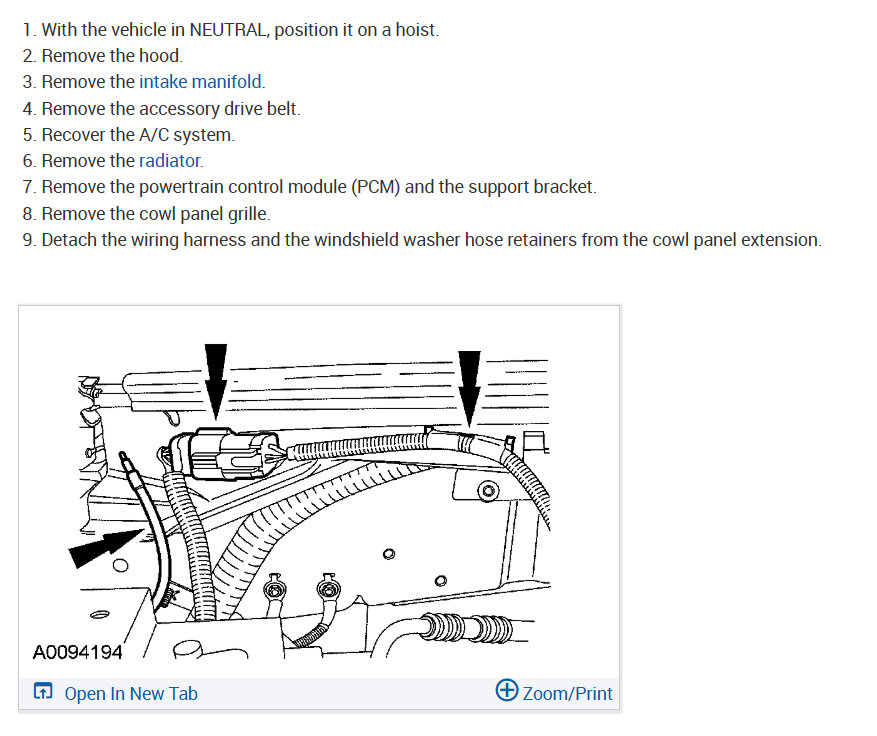 1. With the vehicle in NEUTRAL, position it on a hoist.
2. Remove the hood.
3. Remove the intake manifold.
4. Remove the accessory drive belt.
5. Recover the A/C system.
6. Remove the radiator.
7. Remove the powertrain control module (PCM) and the support bracket.
8. Remove the cowl panel grille.
9. Detach the wiring harness and the windshield washer hose retainers from the cowl panel extension.

A0094194

Open In New Tab

Zoom/Print