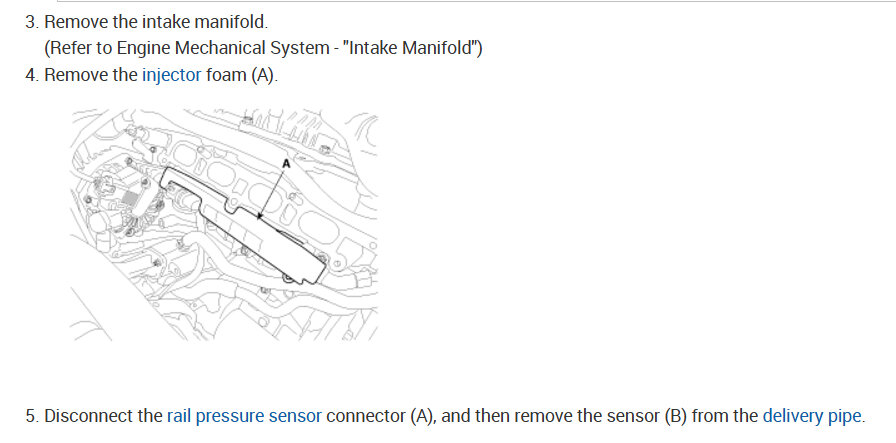 3. Remove the intake manifold.
(Refer to Engine Mechanical System - "Intake Manifold")
4. Remove the injector foam (A).

A

5. Disconnect the rail pressure sensor connector (A), and then remove the sensor (B) from the delivery pipe.