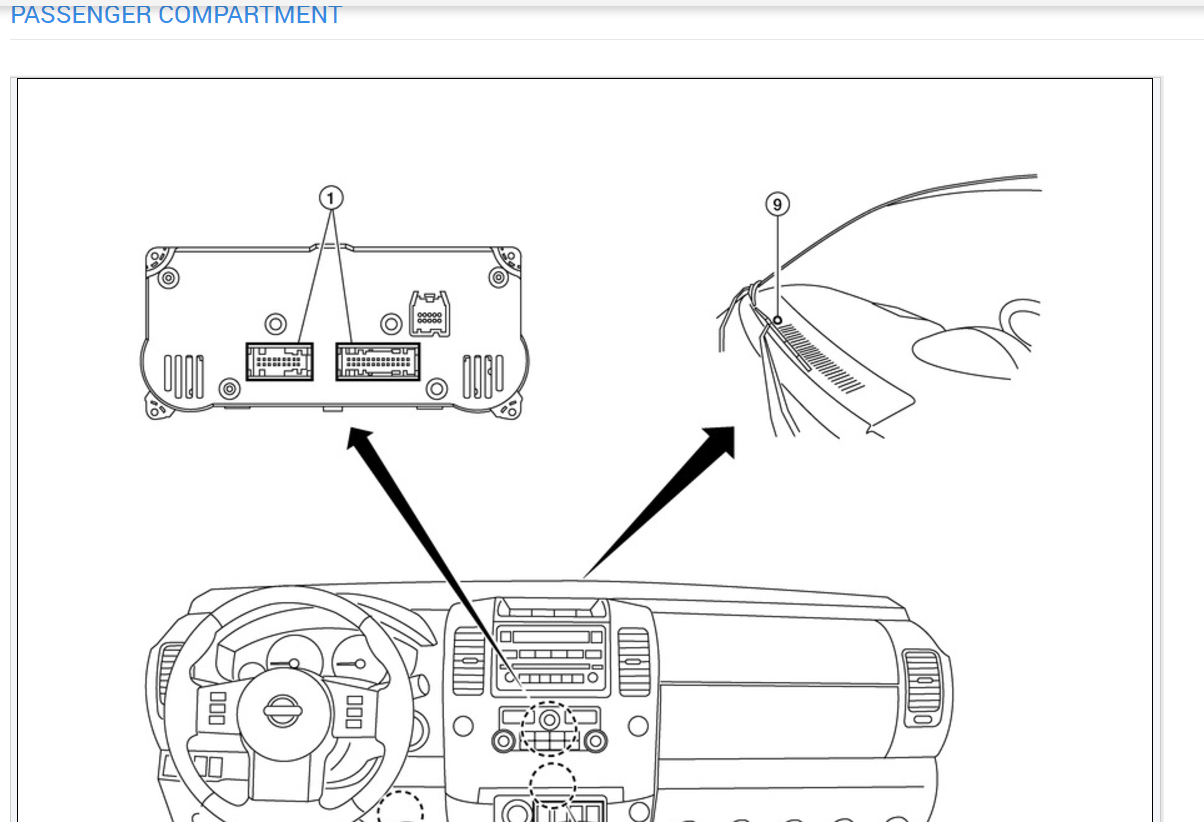 PASSENGER COMPARTMENT

1

9