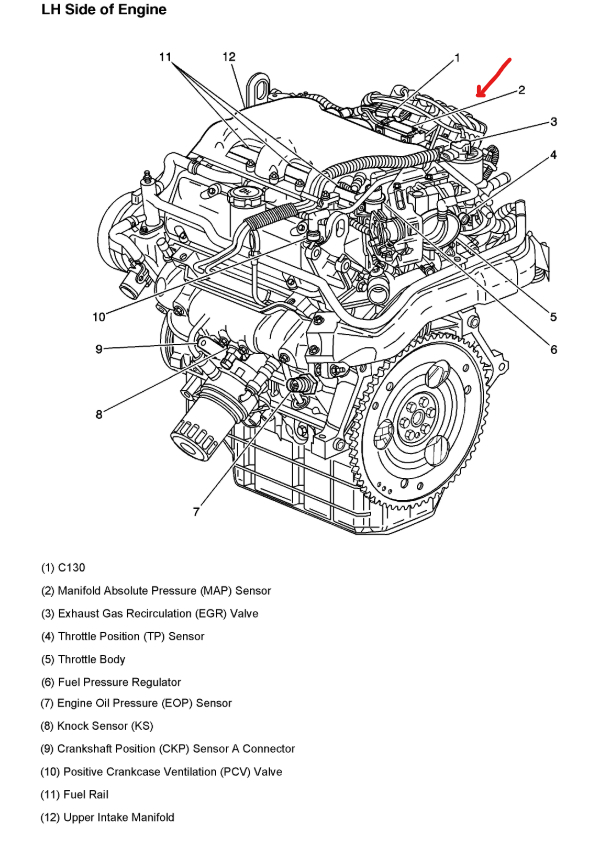 LH Side of Engine

11
12
1
2
3
4
5
6
10
9
8
7

(1) C130

(2) Manifold Absolute Pressure (MAP) Sensor

(3) Exhaust Gas Recirculation (EGR) Valve

(4) Throttle Position (TP) Sensor

(5) Throttle Body

(6) Fuel Pressure Regulator

(7) Engine Oil Pressure (EOP) Sensor

(8) Knock Sensor (KS)

(9) Crankshaft Position (CKP) Sensor A Connector

(10) Positive Crankcase Ventilation (PCV) Valve

(11) Fuel Rail

(12) Upper Intake Manifold