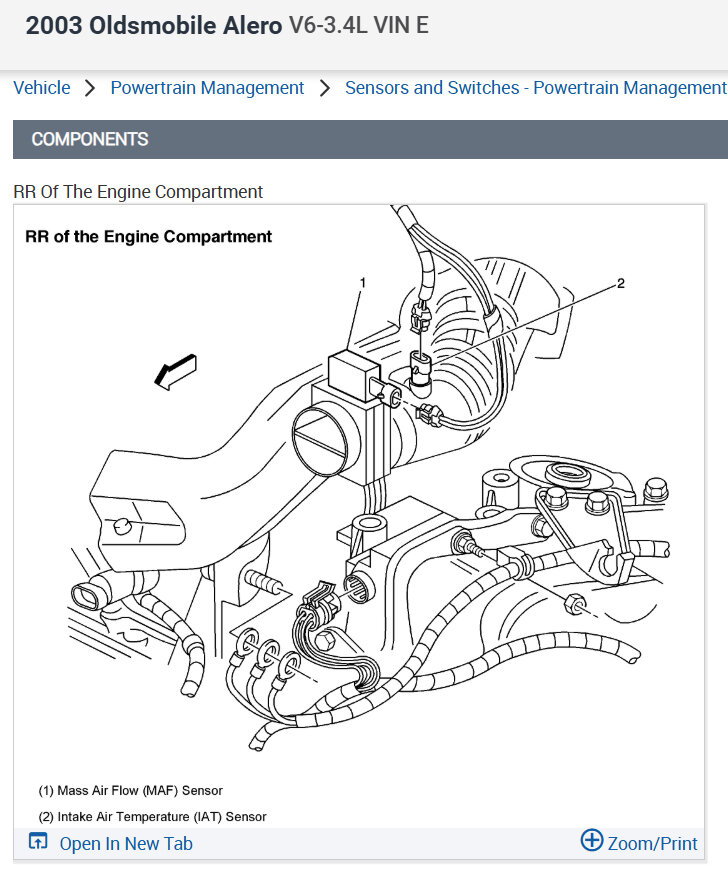 2003 Oldsmobile Alero V6-3.4L VIN E

Vehicle > Powertrain Management > Sensors and Switches - Powertrain Management

COMPONENTS

RR Of The Engine Compartment

RR of the Engine Compartment

1

2

(1) Mass Air Flow (MAF) Sensor

(2) Intake Air Temperature (IAT) Sensor

Open In New Tab

Zoom/Print