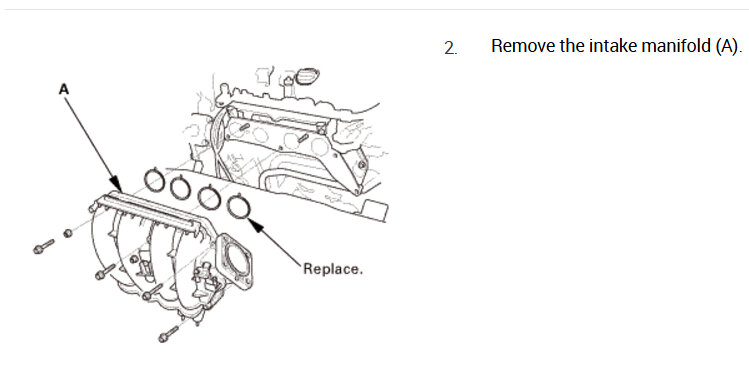 A

Replace.

2. Remove the intake manifold (A).