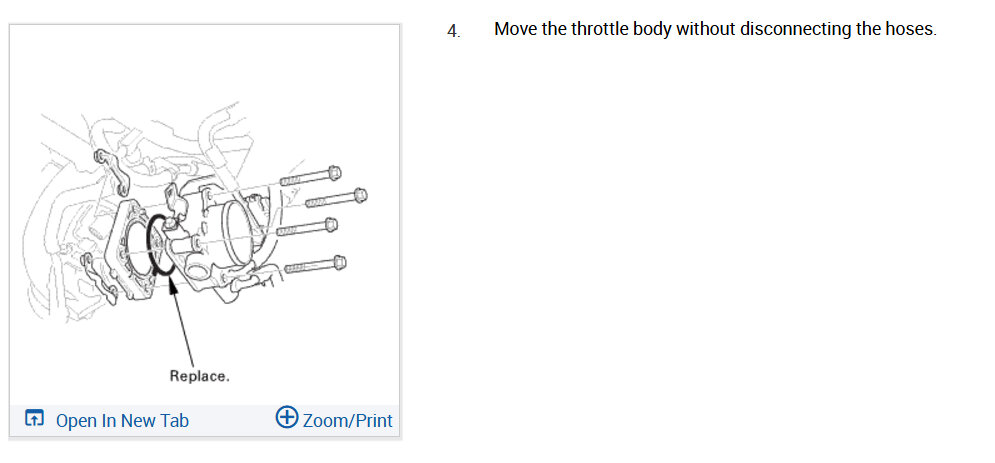 Replace.

Open In New Tab

Zoom/Print

4. Move the throttle body without disconnecting the hoses.