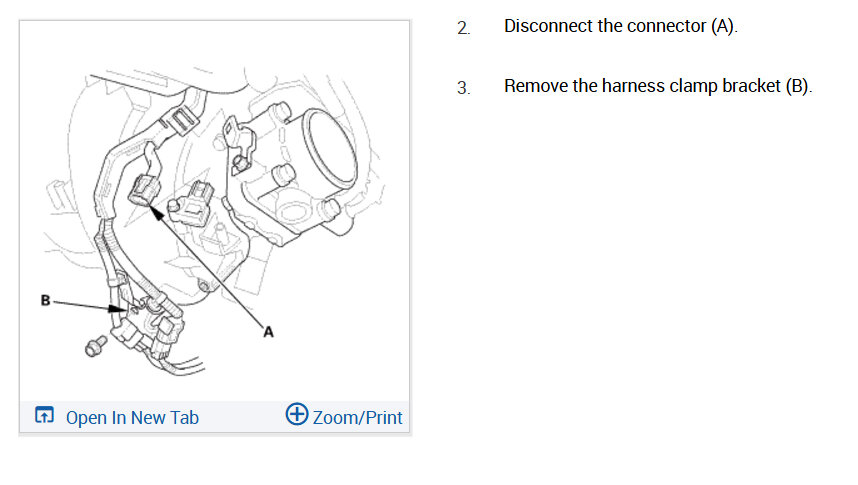 B

A

Open In New Tab

Zoom/Print

2. Disconnect the connector (A).

3. Remove the harness clamp bracket (B).