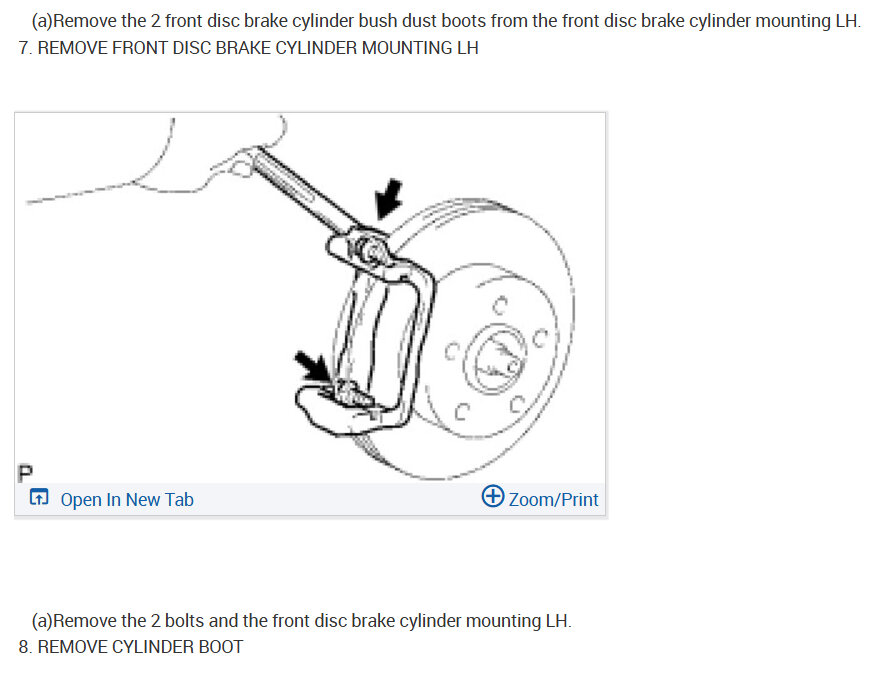 (a)Remove the 2 front disc brake cylinder bush dust boots from the front disc brake cylinder mounting LH.

7. REMOVE FRONT DISC BRAKE CYLINDER MOUNTING LH

P

Open In New Tab

Zoom/Print

(a)Remove the 2 bolts and the front disc brake cylinder mounting LH.

8. REMOVE CYLINDER BOOT