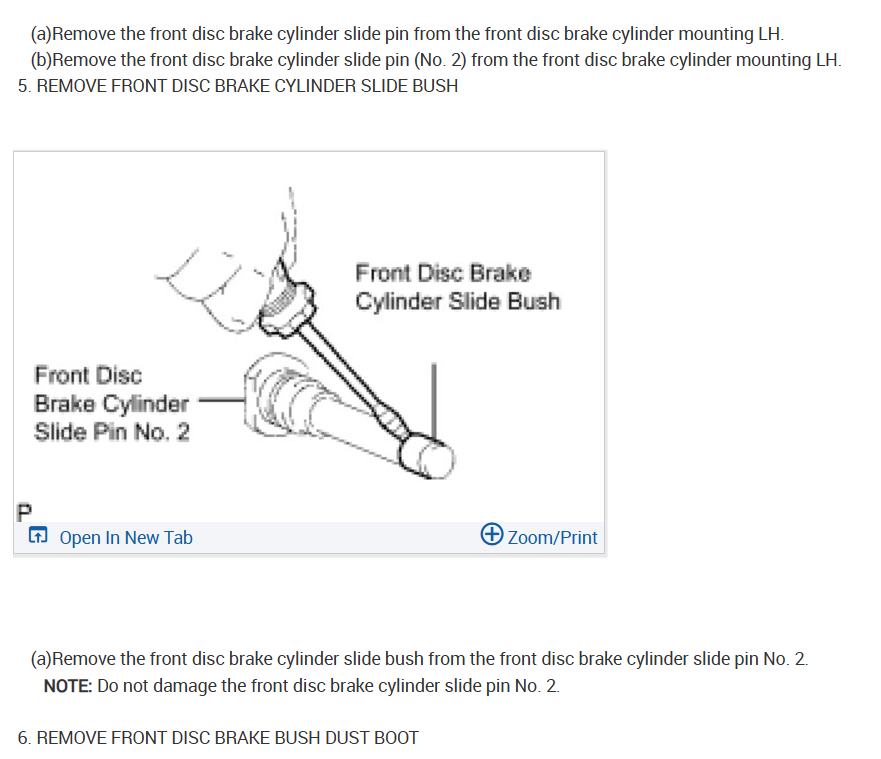 (a)Remove the front disc brake cylinder slide pin from the front disc brake cylinder mounting LH.
(b)Remove the front disc brake cylinder slide pin (No. 2) from the front disc brake cylinder mounting LH.
5. REMOVE FRONT DISC BRAKE CYLINDER SLIDE BUSH

Front Disc Brake Cylinder Slide Bush

Front Disc Brake Cylinder Slide Pin No. 2

P

Open In New Tab

Zoom/Print

(a)Remove the front disc brake cylinder slide bush from the front disc brake cylinder slide pin No. 2.
NOTE: Do not damage the front disc brake cylinder slide pin No. 2.

6. REMOVE FRONT DISC BRAKE BUSH DUST BOOT