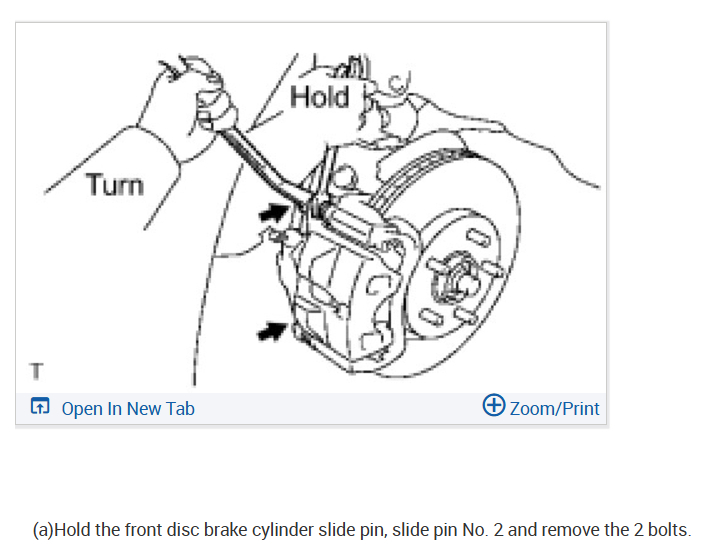 Hold

Turn

T

Open In New Tab

Zoom/Print

(a)Hold the front disc brake cylinder slide pin, slide pin No. 2 and remove the 2 bolts.