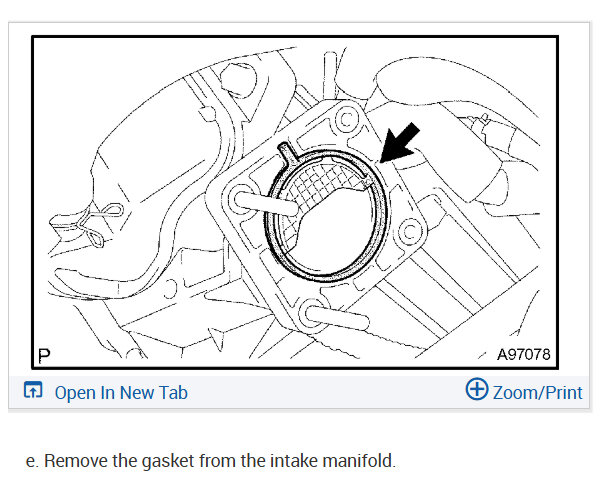 P

A97078

Open In New Tab

Zoom/Print

e. Remove the gasket from the intake manifold.