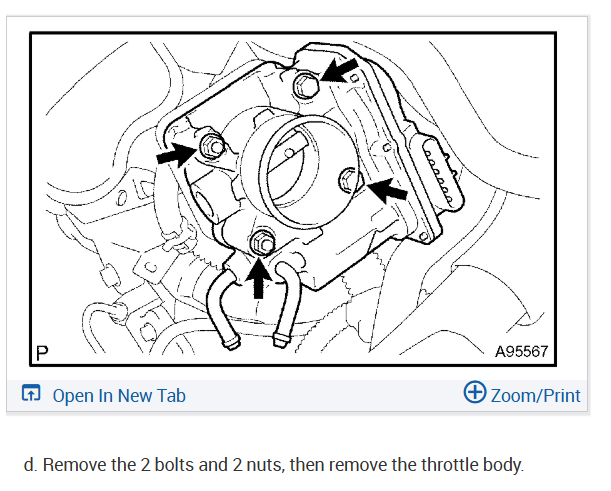 P

A95567

Open In New Tab

Zoom/Print

d. Remove the 2 bolts and 2 nuts, then remove the throttle body.