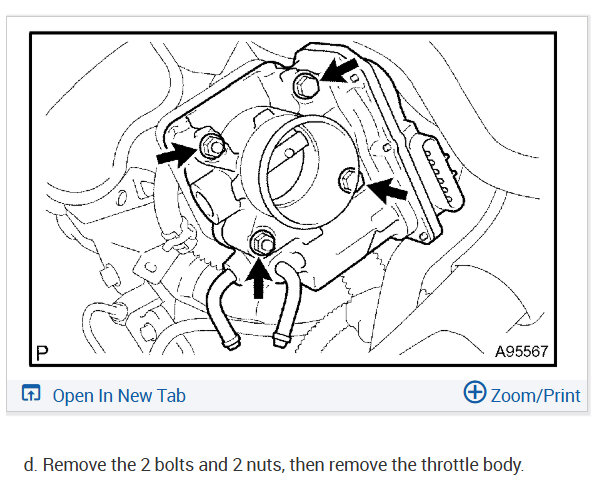 P

A95567

Open In New Tab

Zoom/Print

d. Remove the 2 bolts and 2 nuts, then remove the throttle body.