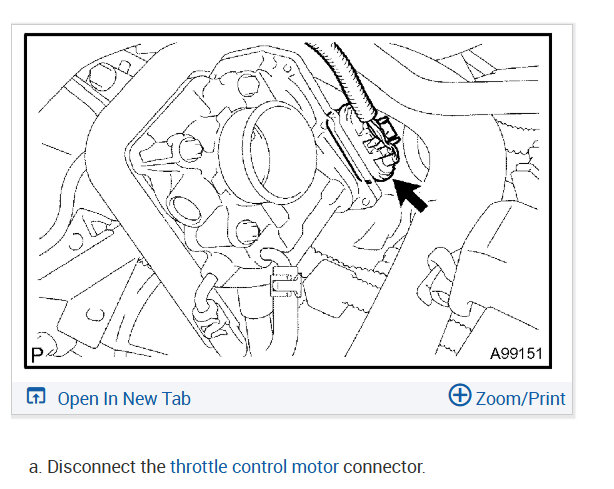 P

A99151

Open In New Tab

Zoom/Print

a. Disconnect the throttle control motor connector.