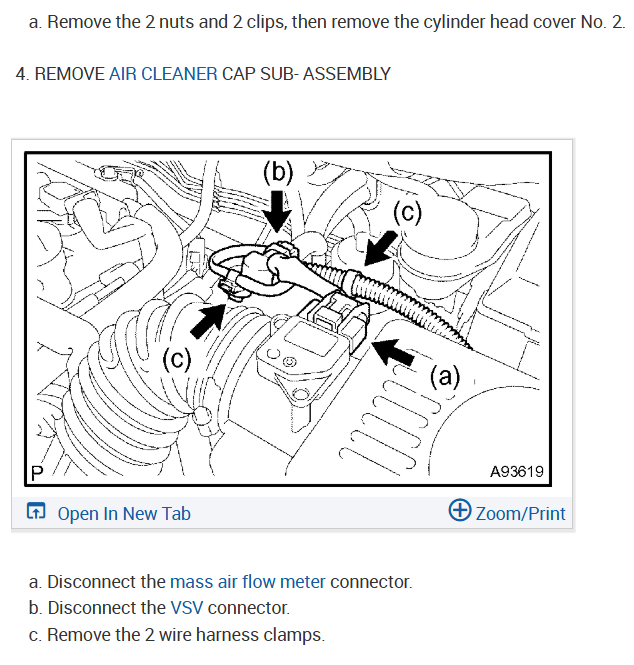 a. Remove the 2 nuts and 2 clips, then remove the cylinder head cover No. 2.

4. REMOVE AIR CLEANER CAP SUB- ASSEMBLY

(b)
(c)
(c)
(a)
P
A93619

Open In New Tab
Zoom/Print

a. Disconnect the mass air flow meter connector.
b. Disconnect the VSV connector.
c. Remove the 2 wire harness clamps.