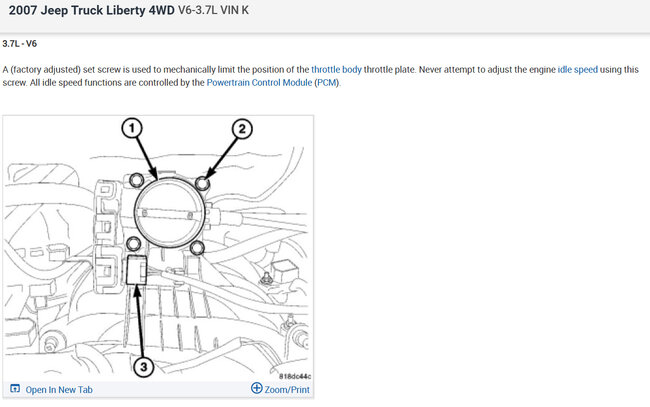 2007 Jeep Truck Liberty 4WD V6-3.7L VIN K

3.7L - V6

A (factory adjusted) set screw is used to mechanically limit the position of the throttle body throttle plate. Never attempt to adjust the engine idle speed using this screw. All idle speed functions are controlled by the Powertrain Control Module (PCM).

1

2

3

818dc44c

Open In New Tab

Zoom/Print