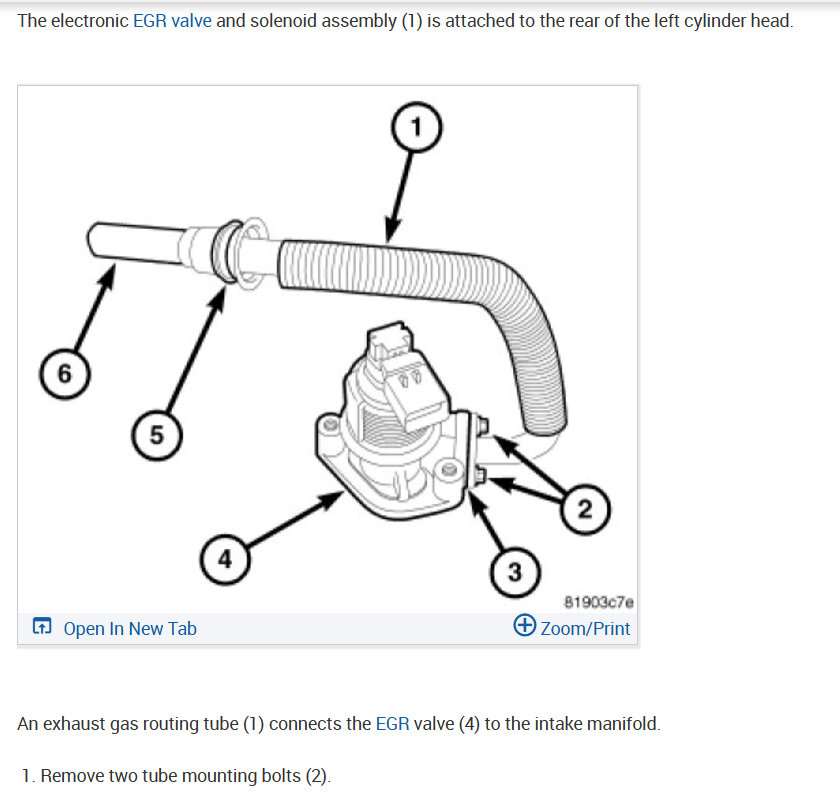 The electronic EGR valve and solenoid assembly (1) is attached to the rear of the left cylinder head.

1

6

5

2

4

3

81903c7e

Open In New Tab

Zoom/Print

An exhaust gas routing tube (1) connects the EGR valve (4) to the intake manifold.

1. Remove two tube mounting bolts (2).