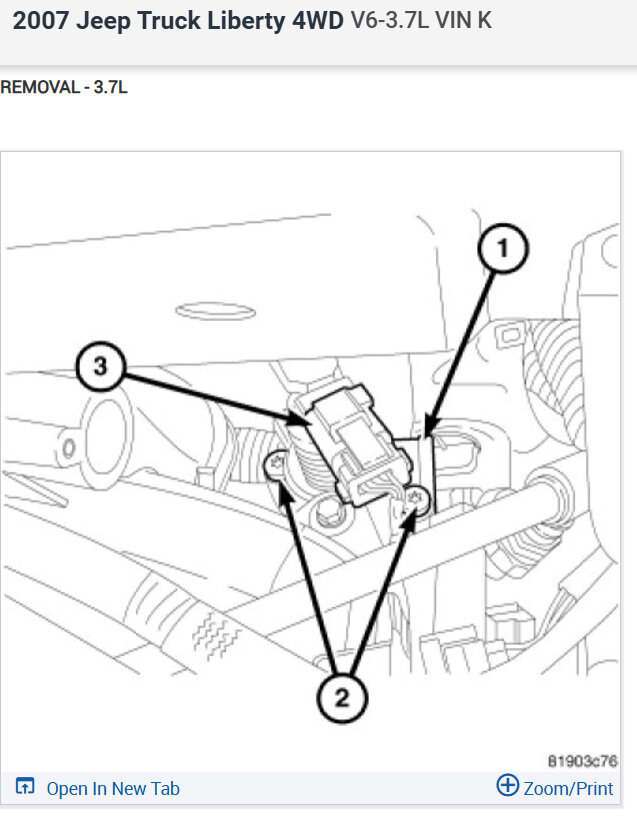 2007 Jeep Truck Liberty 4WD V6-3.7L VIN K

REMOVAL - 3.7L

1

3

2

81903c76

Open In New Tab

Zoom/Print