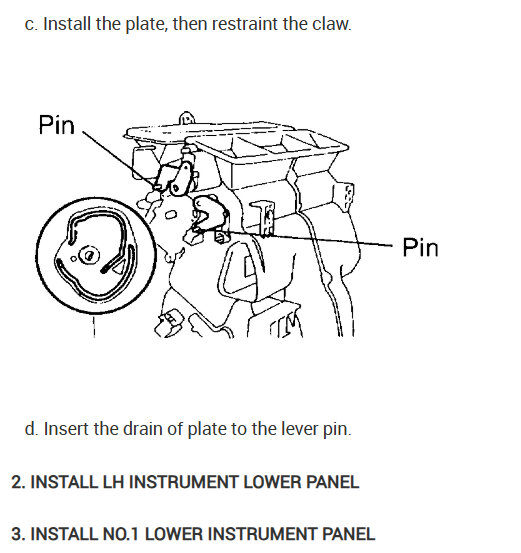 c. Install the plate, then restraint the claw.

Pin

Pin

d. Insert the drain of plate to the lever pin.

2. INSTALL LH INSTRUMENT LOWER PANEL

3. INSTALL NO.1 LOWER INSTRUMENT PANEL