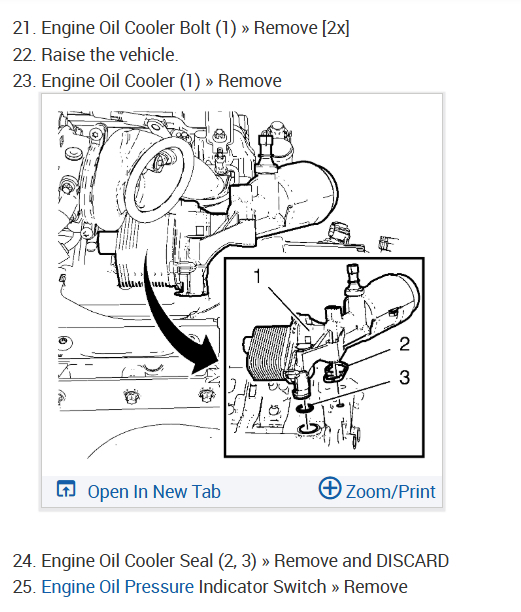 21. Engine Oil Cooler Bolt (1) » Remove [2x]
22. Raise the vehicle.
23. Engine Oil Cooler (1) » Remove

1
2
3

Open In New Tab
Zoom/Print

24. Engine Oil Cooler Seal (2, 3) » Remove and DISCARD
25. Engine Oil Pressure Indicator Switch » Remove