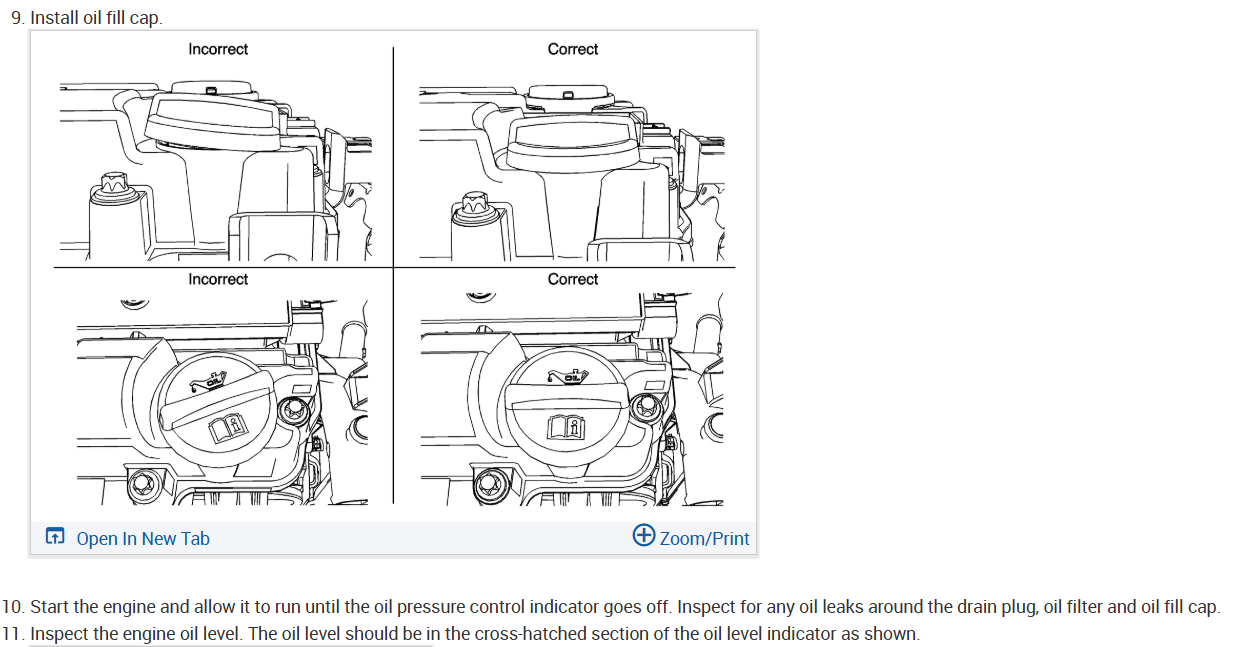 9. Install oil fill cap.

Incorrect

Correct

Incorrect

OIL

Correct

OIL

Open In New Tab

Zoom/Print

10. Start the engine and allow it to run until the oil pressure control indicator goes off. Inspect for any oil leaks around the drain plug, oil filter and oil fill cap.

11. Inspect the engine oil level. The oil level should be in the cross-hatched section of the oil level indicator as shown.