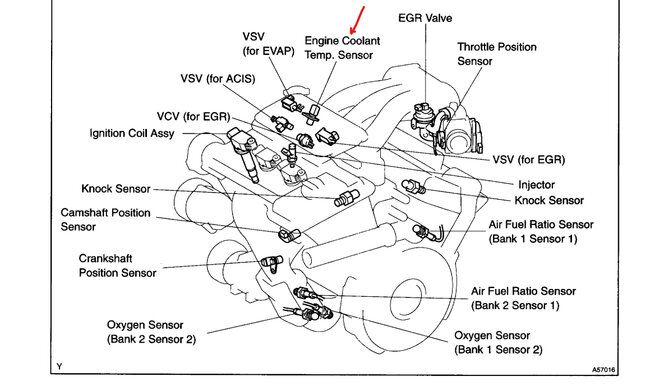 EGR Valve

VSV (for EVAP)

Engine Coolant Temp. Sensor

Throttle Position Sensor

VSV (for ACIS)

VCV (for EGR)

Ignition Coil Assy

VSV (for EGR)

Injector

Knock Sensor

Knock Sensor

Camshaft Position Sensor

Air Fuel Ratio Sensor (Bank 1 Sensor 1)

Crankshaft Position Sensor

Air Fuel Ratio Sensor (Bank 2 Sensor 1)

Oxygen Sensor (Bank 2 Sensor 2)

Oxygen Sensor (Bank 1 Sensor 2)

Y

A57016