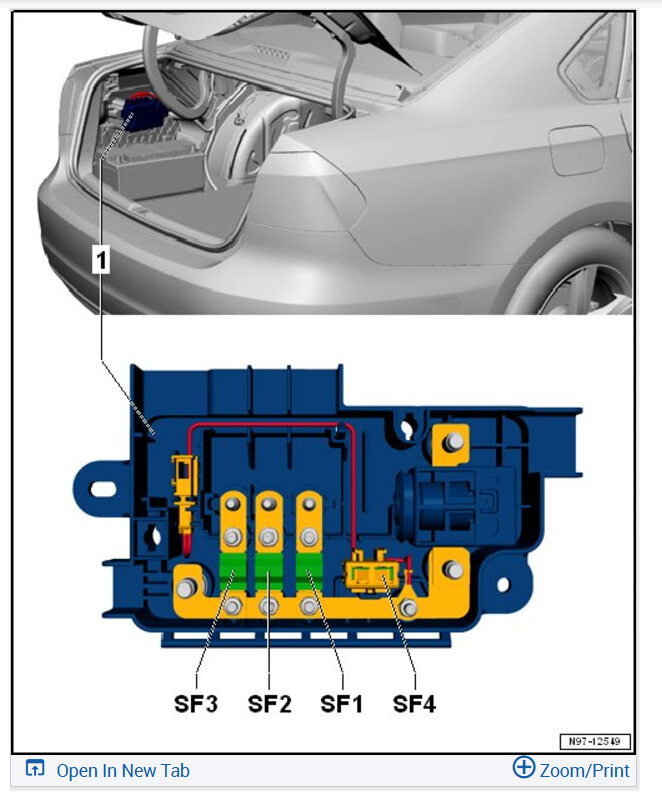 1

SF3 SF2 SF1 SF4

N97-12549

Open In New Tab

Zoom/Print