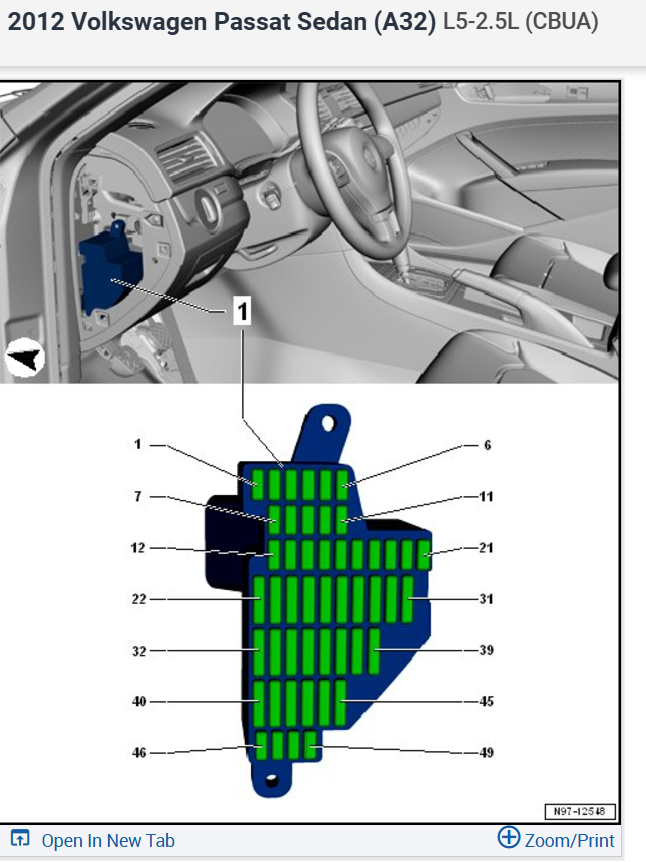 2012 Volkswagen Passat Sedan (A32) L5-2.5L (CBUA)

1

1
6
7
11
12
21
22
31
32
39
40
45
46
49

N97-12548

Open In New Tab

Zoom/Print