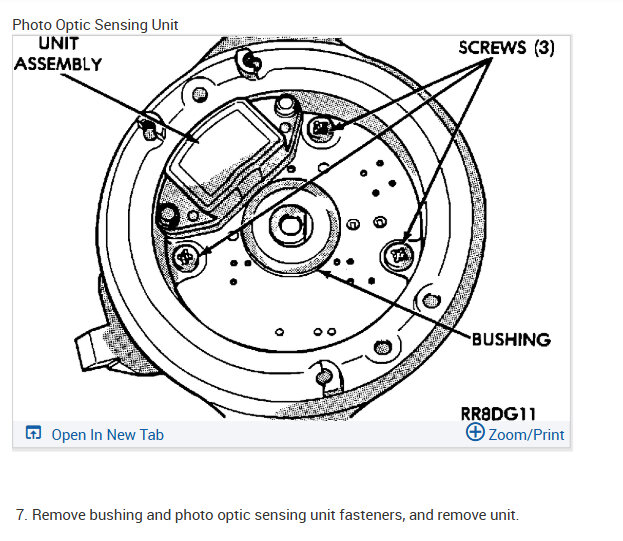 Photo Optic Sensing Unit

UNIT ASSEMBLY

SCREWS (3)

BUSHING

RR8DG11

Open In New Tab

Zoom/Print

7. Remove bushing and photo optic sensing unit fasteners, and remove unit.