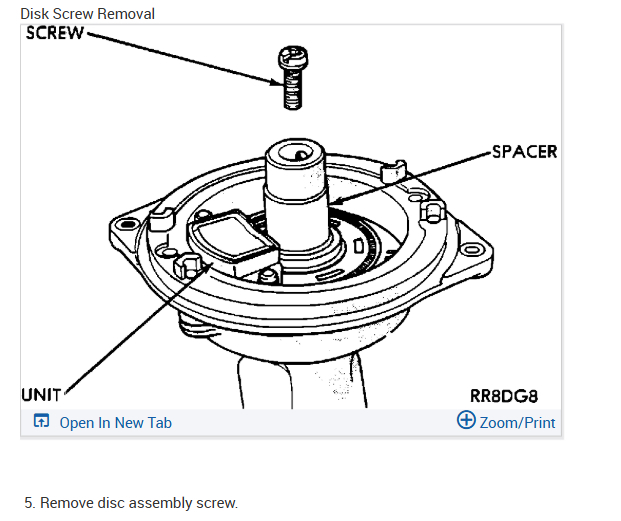 Disk Screw Removal

SCREW

SPACER

UNIT

RR8DG8

Open In New Tab

Zoom/Print

5. Remove disc assembly screw.