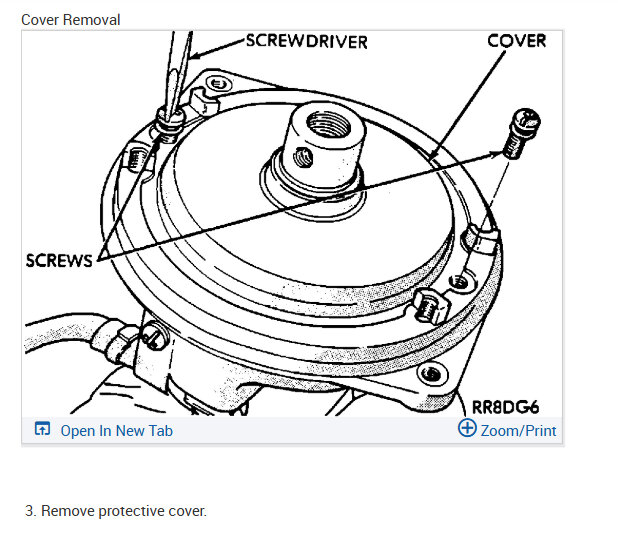 Cover Removal

SCREWDRIVER
COVER
SCREWS
RR8DG6

Open In New Tab
Zoom/Print

3. Remove protective cover.