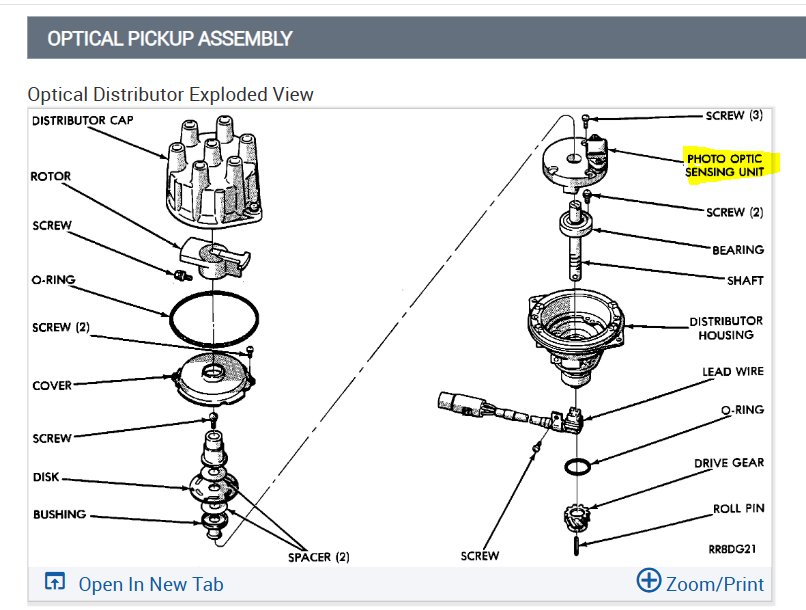 OPTICAL PICKUP ASSEMBLY

Optical Distributor Exploded View

DISTRIBUTOR CAP
ROTOR
SCREW
O-RING
SCREW (2)
COVER
SCREW
DISK
BUSHING
SPACER (2)
SCREW (3)
PHOTO OPTIC SENSING UNIT
SCREW (2)
BEARING
SHAFT
DISTRIBUTOR HOUSING
LEAD WIRE
O-RING
DRIVE GEAR
ROLL PIN
SCREW
RR8DG21

Open In New Tab
Zoom/Print