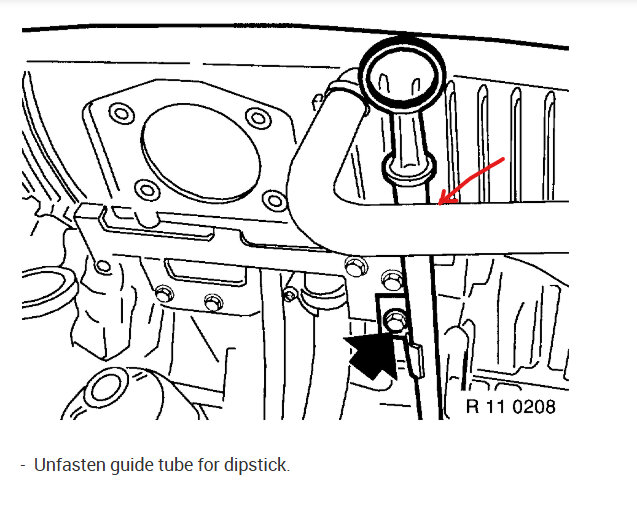 R 11 0208

- Unfasten guide tube for dipstick.