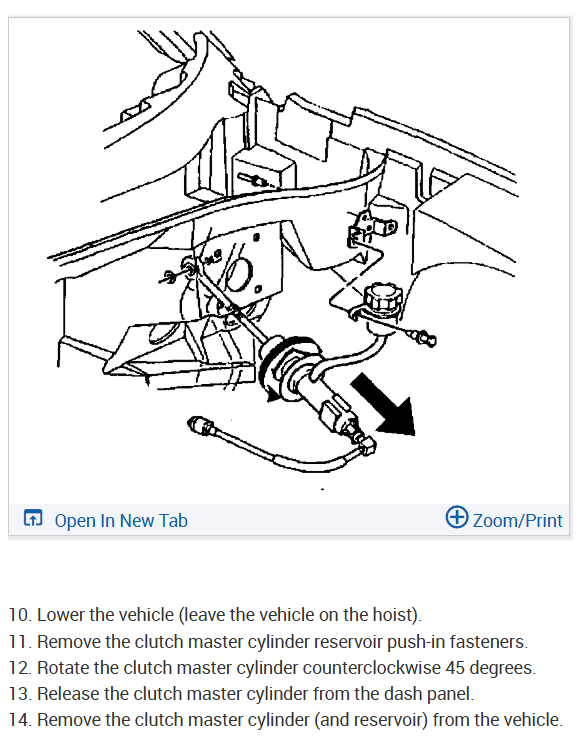 Open In New Tab

Zoom/Print

10. Lower the vehicle (leave the vehicle on the hoist).
11. Remove the clutch master cylinder reservoir push-in fasteners.
12. Rotate the clutch master cylinder counterclockwise 45 degrees.
13. Release the clutch master cylinder from the dash panel.
14. Remove the clutch master cylinder (and reservoir) from the vehicle.