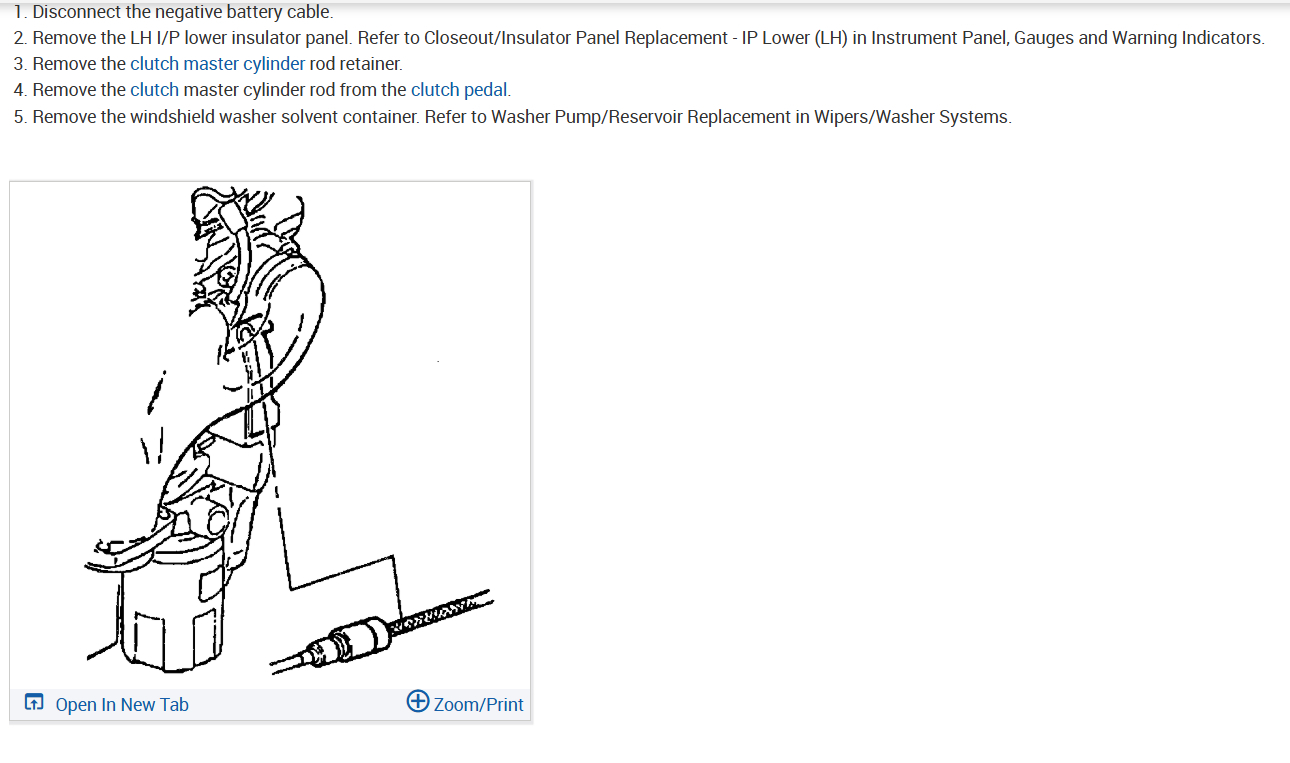 1. Disconnect the negative battery cable.
2. Remove the LH I/P lower insulator panel. Refer to Closeout/Insulator Panel Replacement - IP Lower (LH) in Instrument Panel, Gauges and Warning Indicators.
3. Remove the clutch master cylinder rod retainer.
4. Remove the clutch master cylinder rod from the clutch pedal.
5. Remove the windshield washer solvent container. Refer to Washer Pump/Reservoir Replacement in Wipers/Washer Systems.

Open In New Tab
Zoom/Print